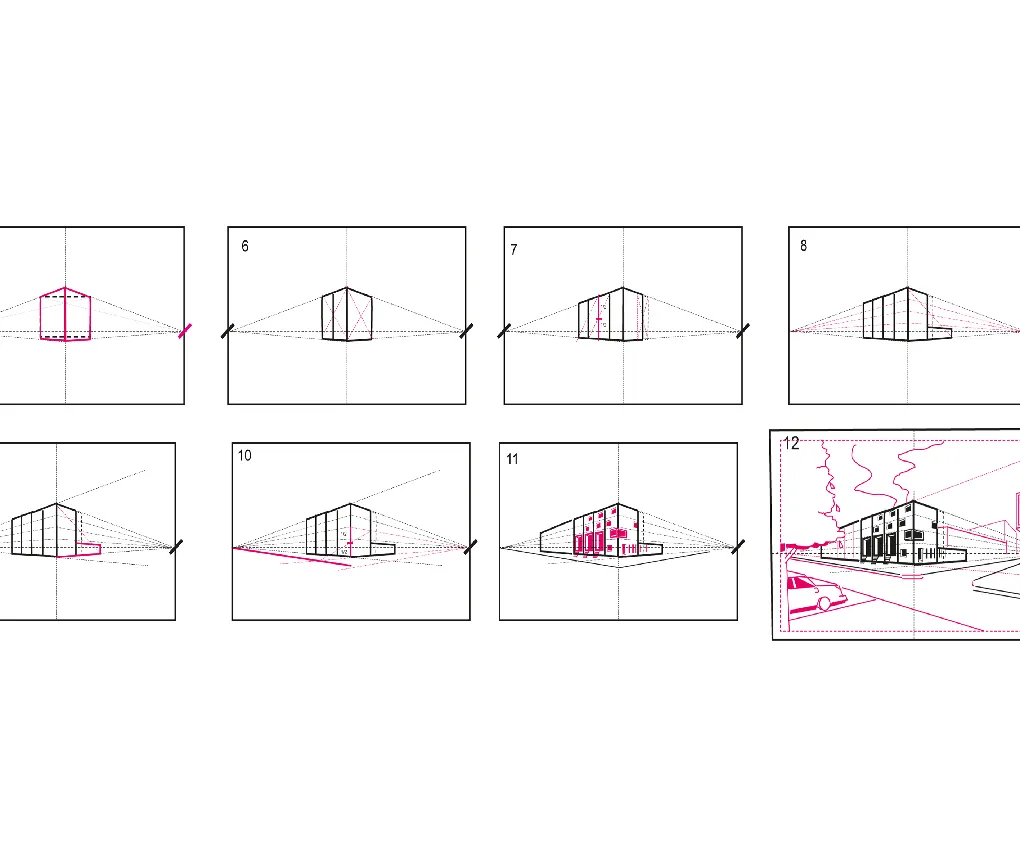 6

7

8

10

11

12